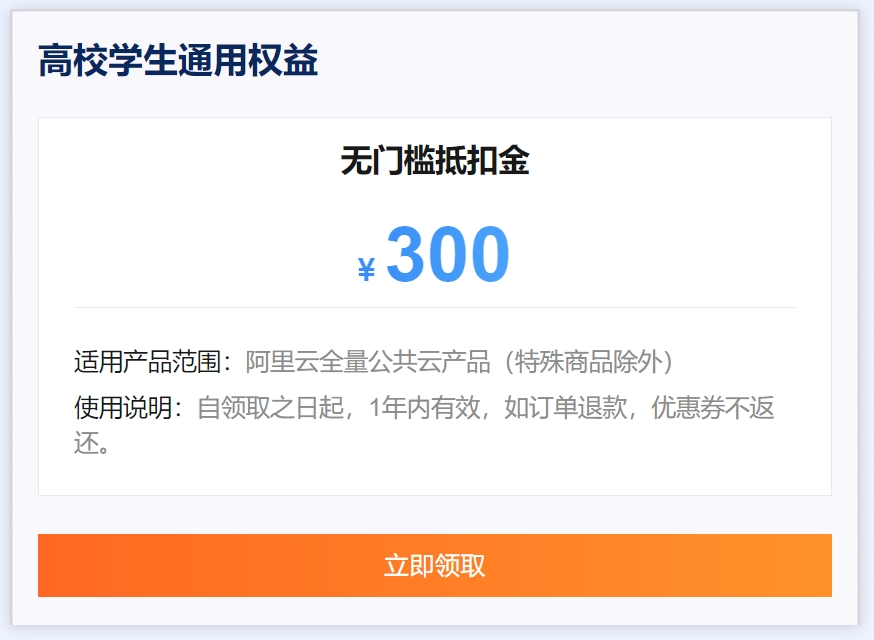 高校学生通用权益

无门槛抵扣金

¥ 300

适用产品范围：阿里云全量公共云产品（特殊商品除外）

使用说明：自领取之日起，1年内有效，如订单退款，优惠券不返还。

立即领取